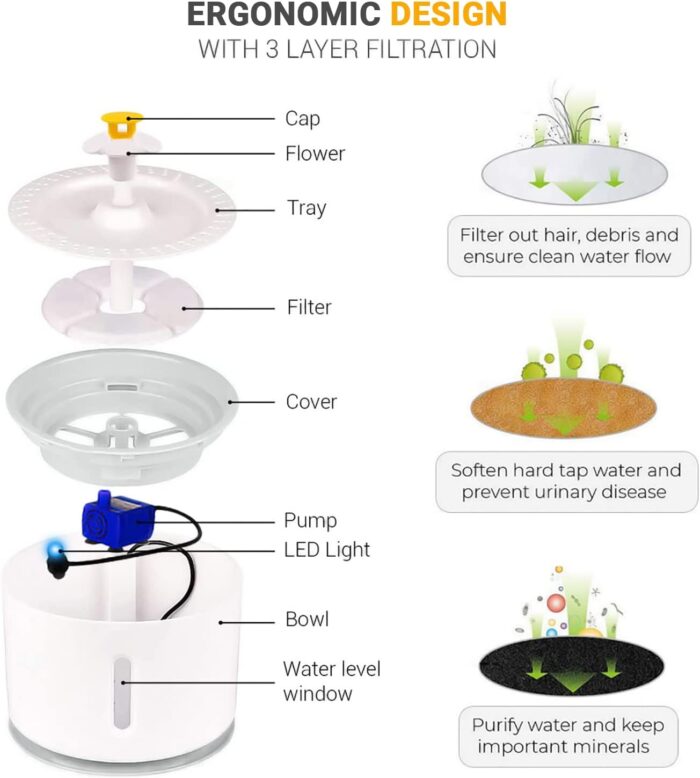 ERGONOMIC DESIGN
WITH 3 LAYER FILTRATION

Cap
Flower
Tray
Filter
Cover
Pump
LED Light
Bowl
Water level window

Filter out hair, debris and ensure clean water flow

Soften hard tap water and prevent urinary disease

Purify water and keep important minerals