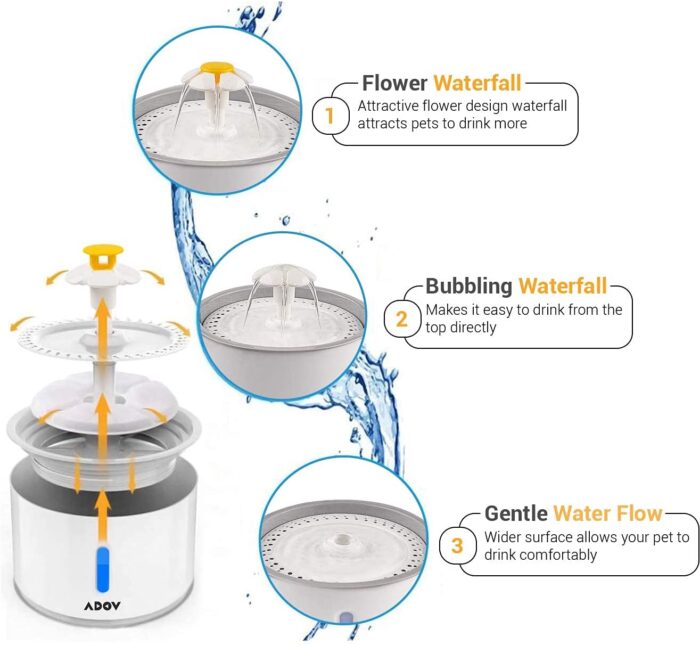 Flower Waterfall
1
Attractive flower design waterfall attracts pets to drink more

Bubbling Waterfall
2
Makes it easy to drink from the top directly

Gentle Water Flow
3
Wider surface allows your pet to drink comfortably

ADOV